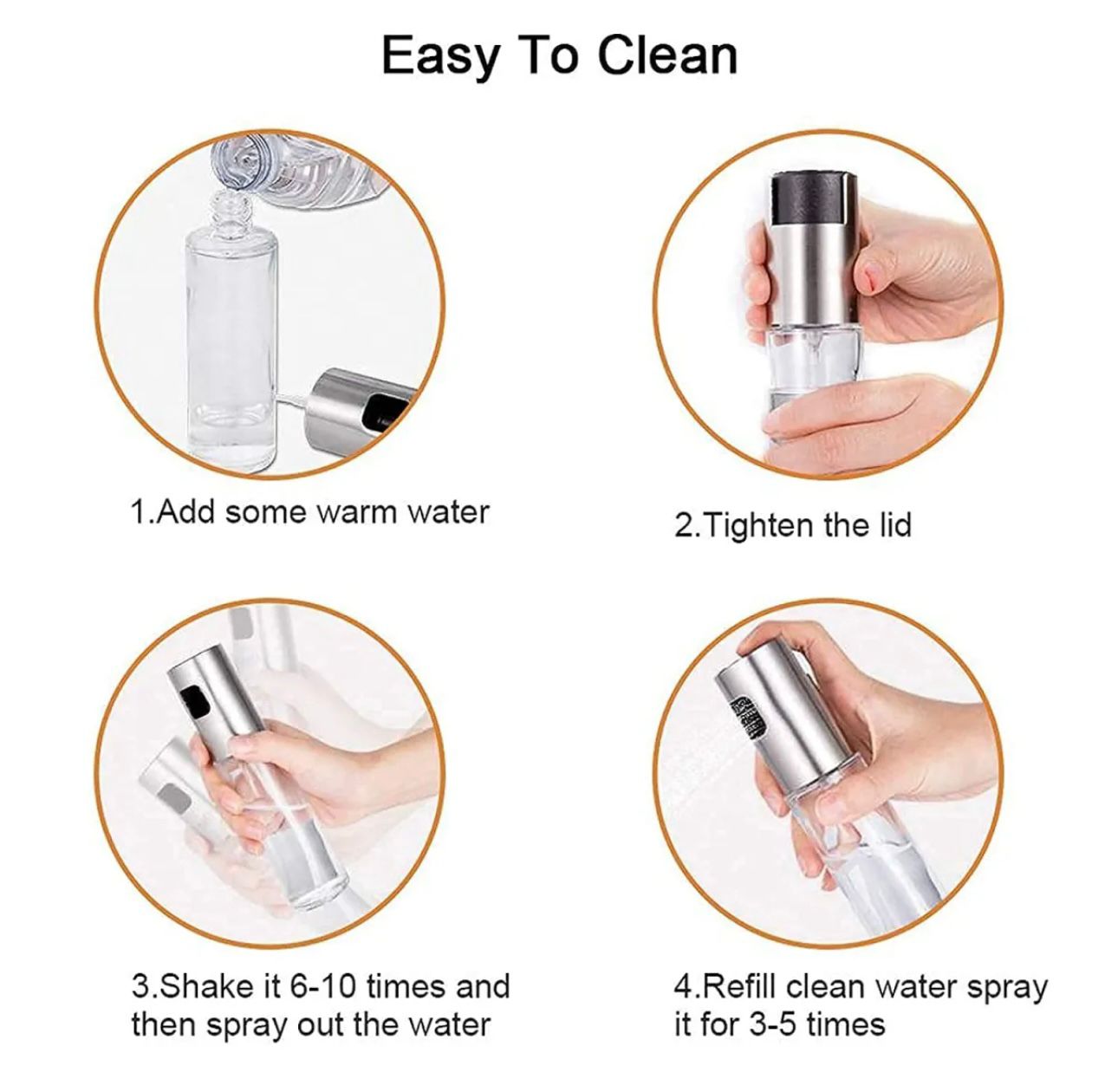 Easy To Clean

1.Add some warm water

2.Tighten the lid

3.Shake it 6-10 times and then spray out the water

4.Refill clean water spray it for 3-5 times